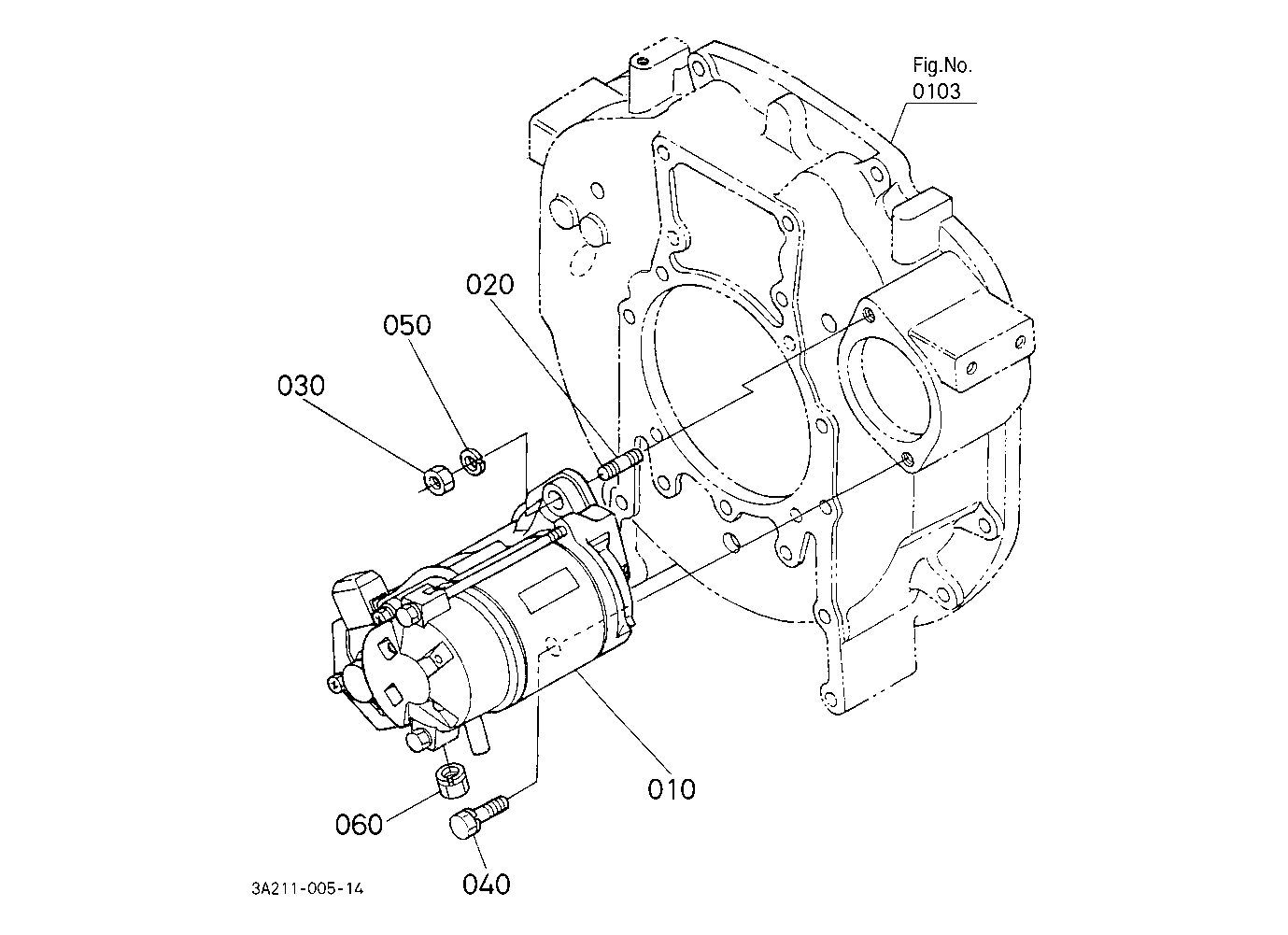 Fig.No.
0103

020

050

030

010

060

040

3A211-005-14